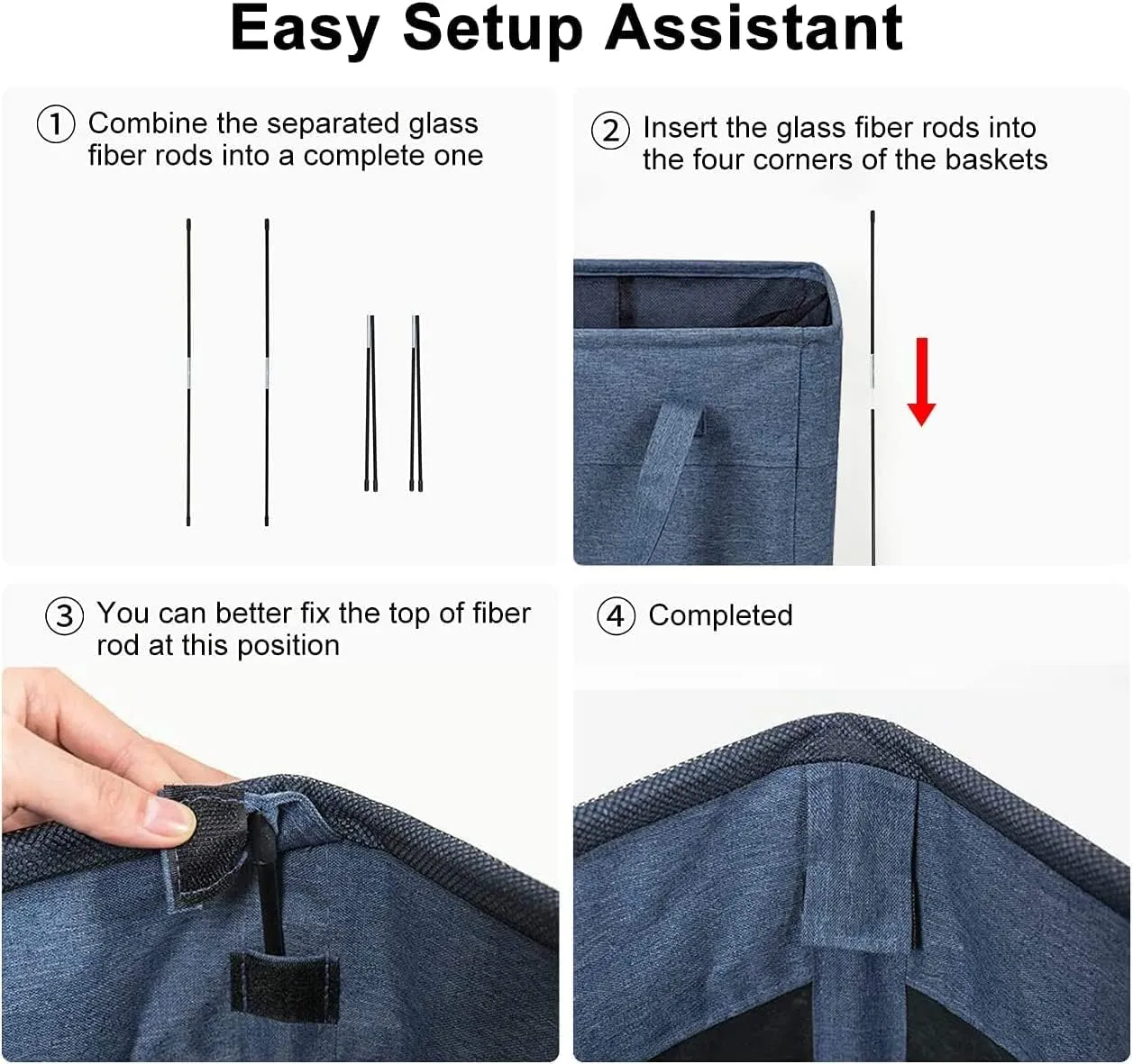 Easy Setup Assistant

① Combine the separated glass fiber rods into a complete one

② Insert the glass fiber rods into the four corners of the baskets

③ You can better fix the top of fiber rod at this position

④ Completed