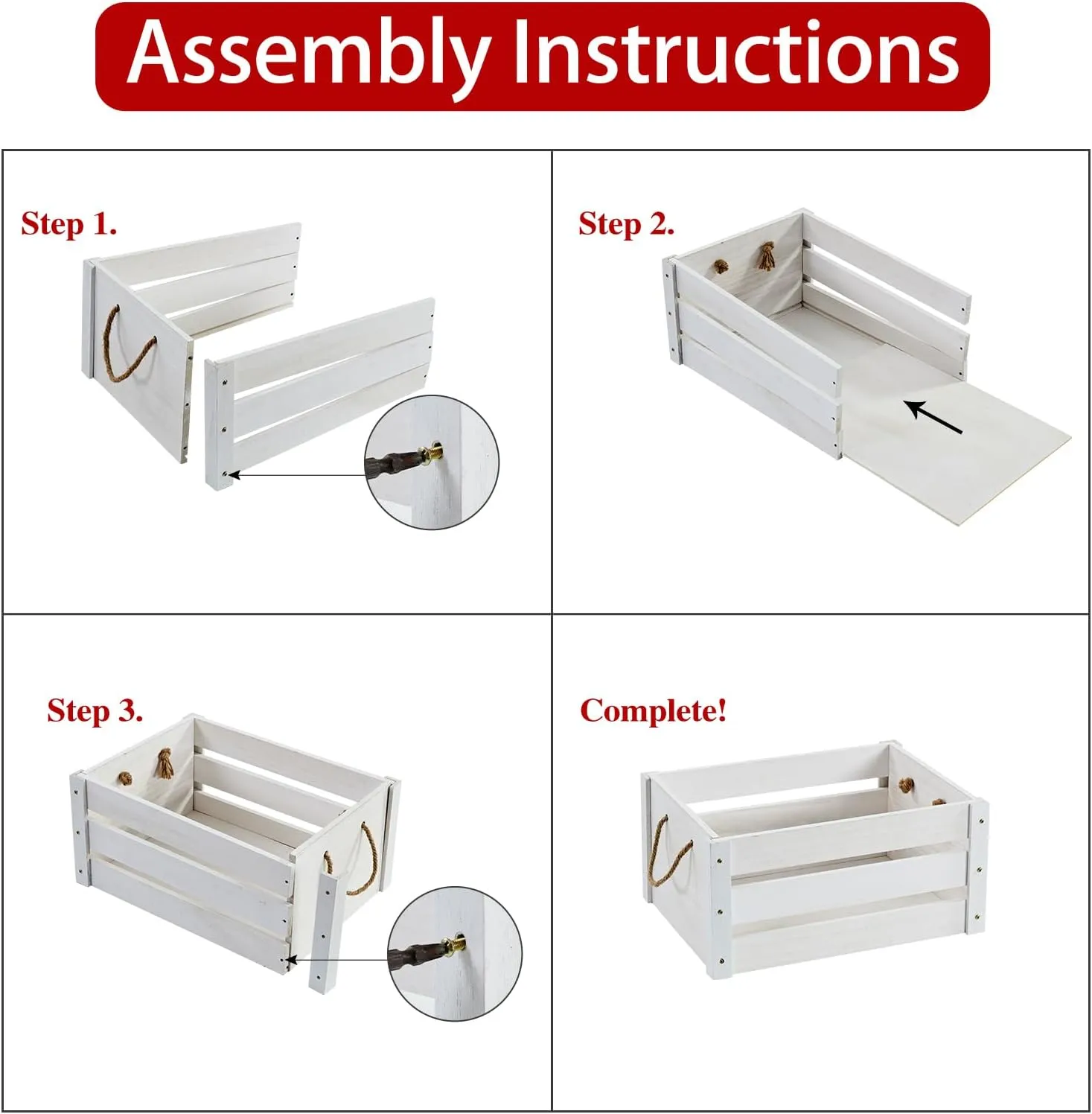 Assembly Instructions

Step 1.

Step 2.

Step 3.

Complete!