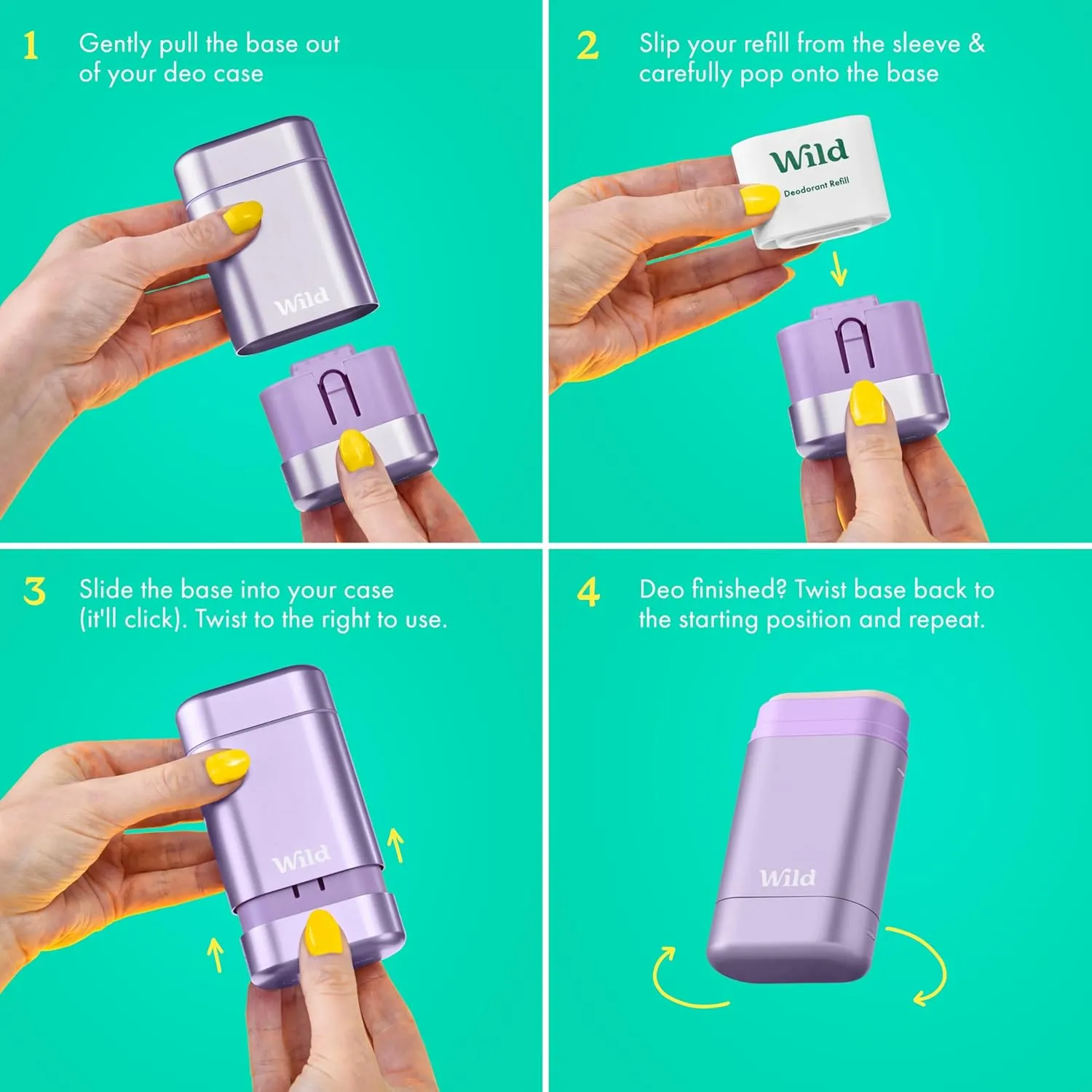 1 Gently pull the base out of your deo case

Wild

2 Slip your refill from the sleeve & carefully pop onto the base

Wild
Deodorant Refill

3 Slide the base into your case (it'll click). Twist to the right to use.

Wild

4 Deo finished? Twist base back to the starting position and repeat.

Wild