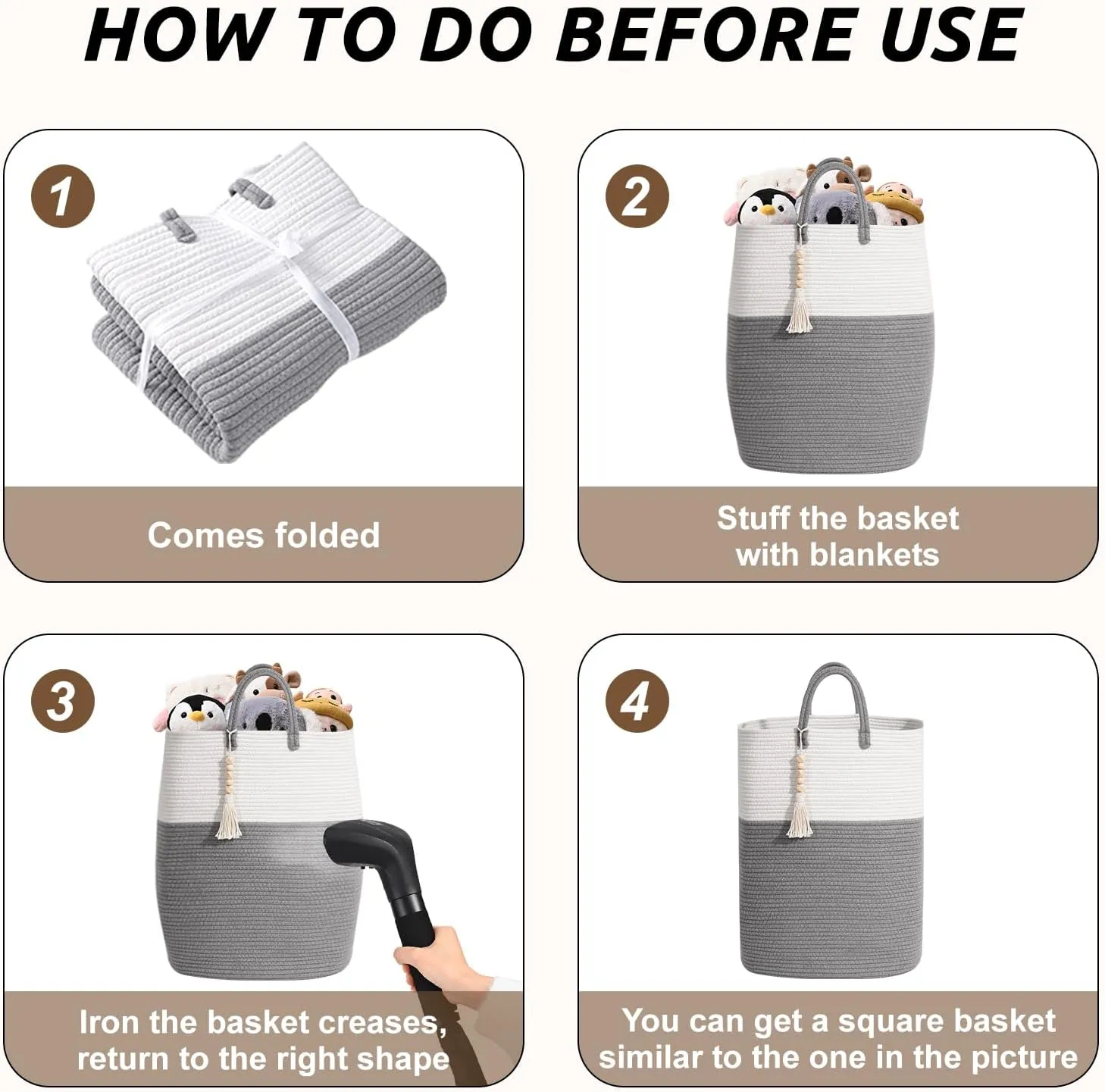 HOW TO DO BEFORE USE

1

Comes folded

2

Stuff the basket with blankets

3

Iron the basket creases, return to the right shape

4

You can get a square basket similar to the one in the picture