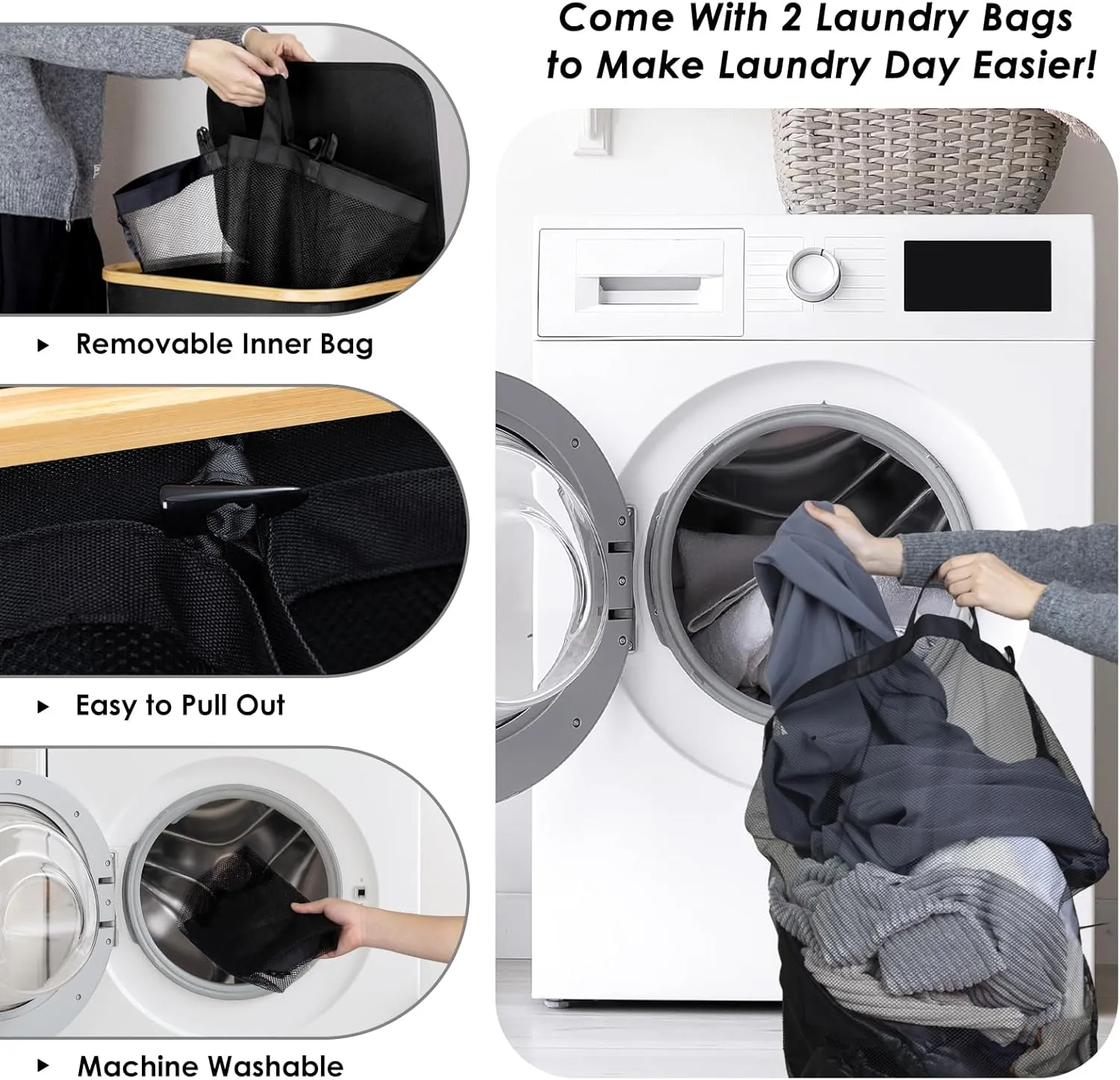 Come With 2 Laundry Bags to Make Laundry Day Easier!

▸ Removable Inner Bag

▸ Easy to Pull Out

▸ Machine Washable