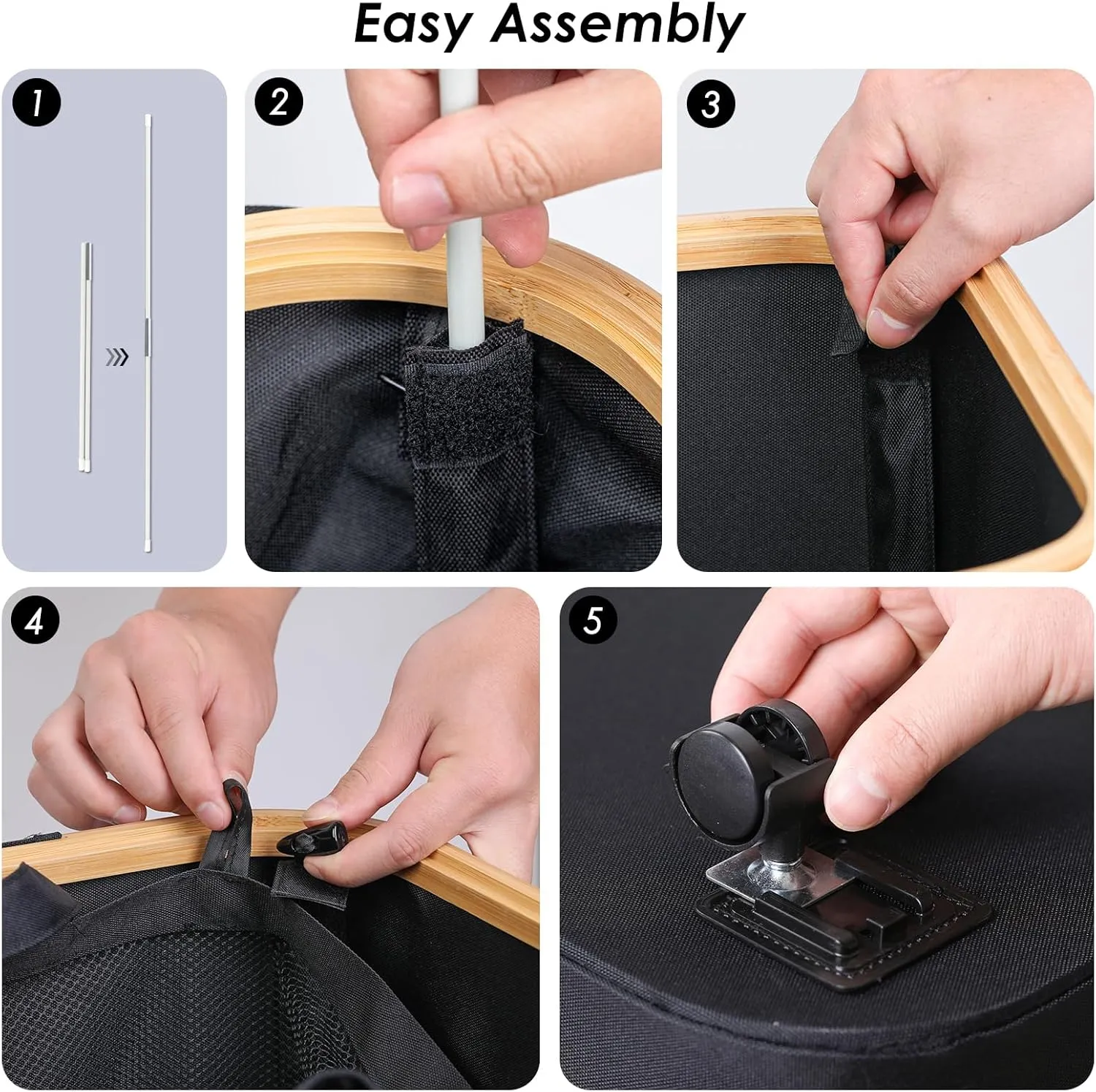 Easy Assembly

1

2

3

4

5