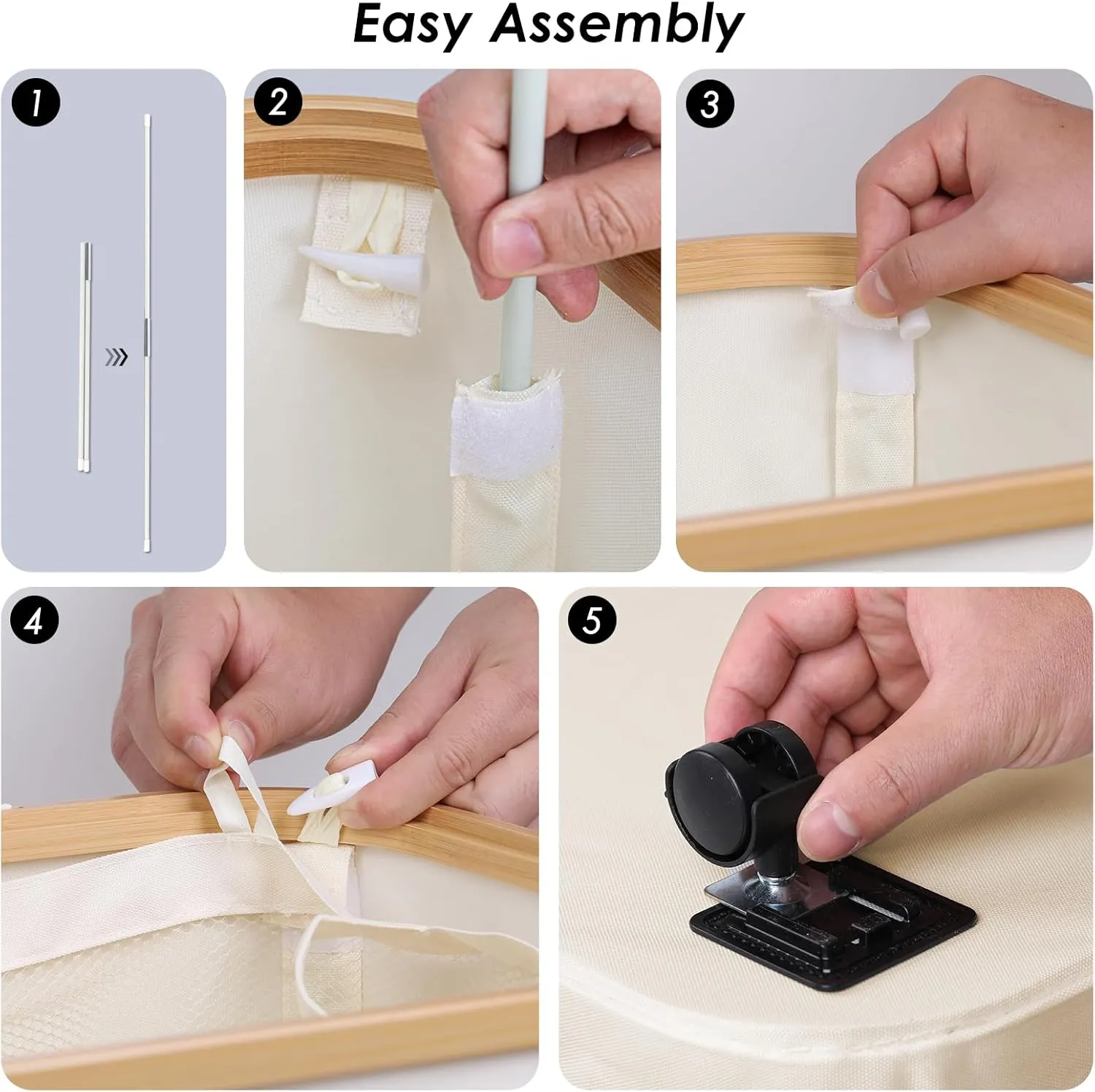 Easy Assembly

1

2

3

4

5