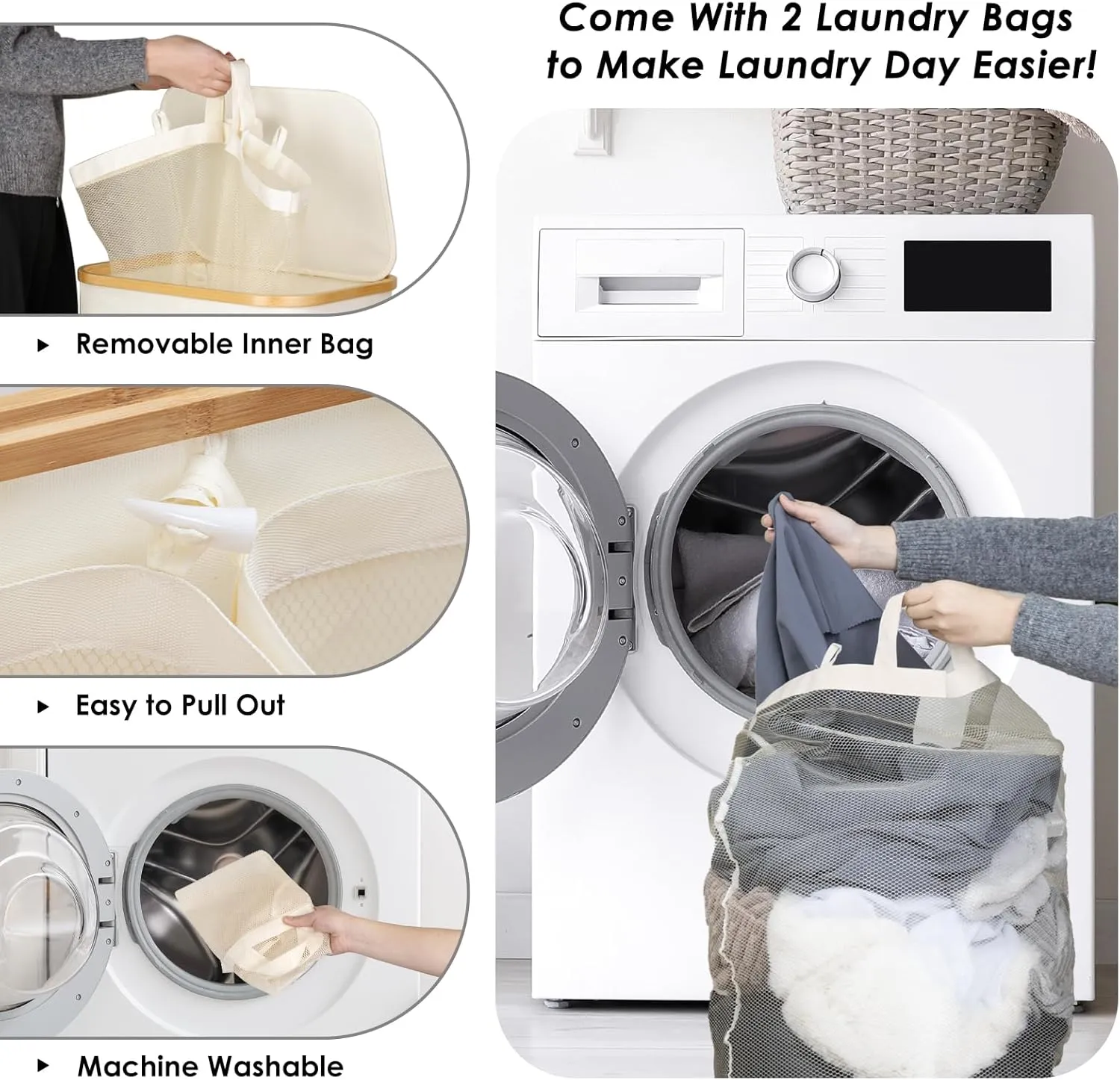 Come With 2 Laundry Bags to Make Laundry Day Easier!

▸ Removable Inner Bag

▸ Easy to Pull Out

▸ Machine Washable