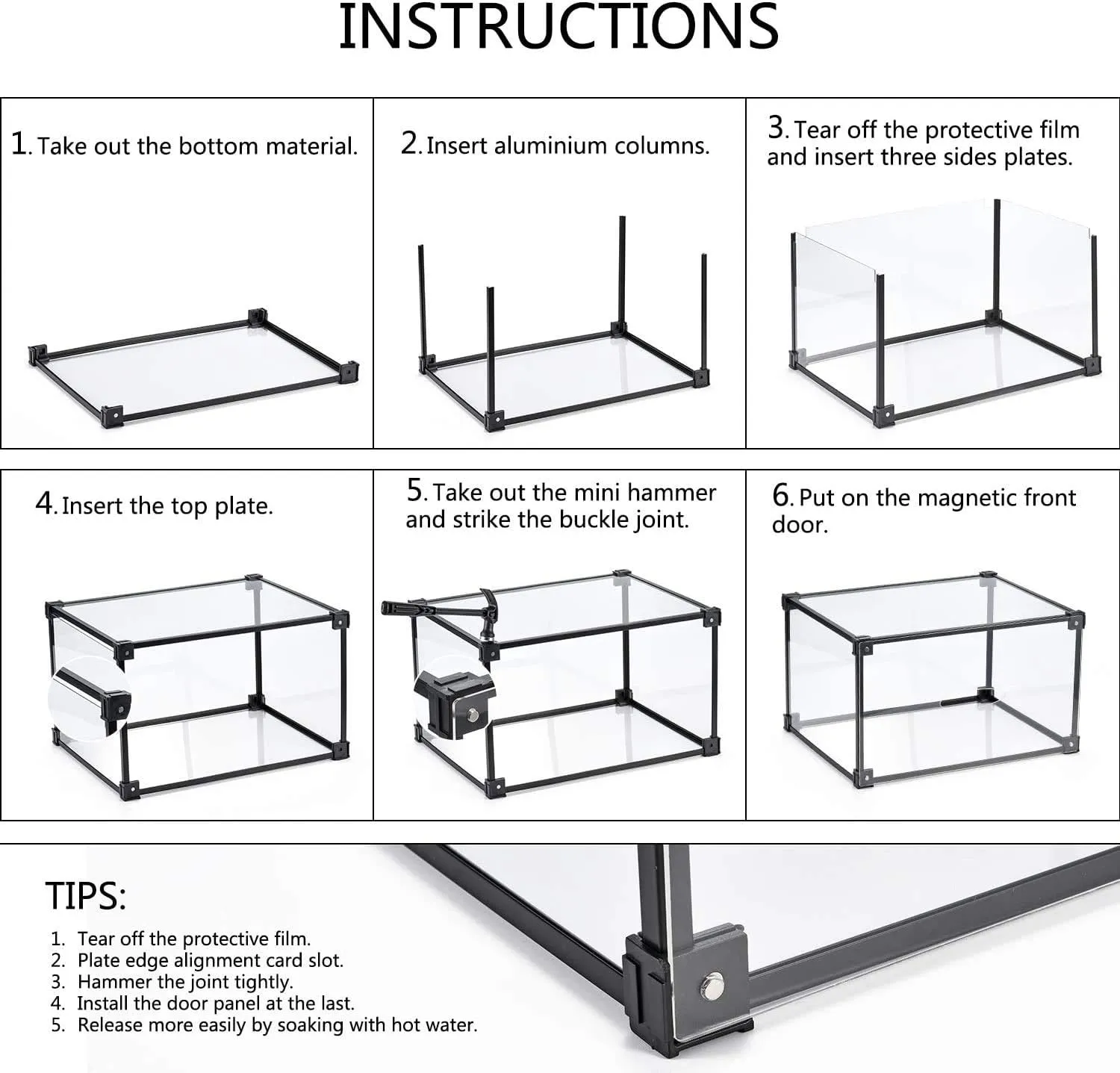 INSTRUCTIONS

1. Take out the bottom material.

2. Insert aluminium columns.

3. Tear off the protective film and insert three sides plates.

4. Insert the top plate.

5. Take out the mini hammer and strike the buckle joint.

6. Put on the magnetic front door.

TIPS:

1. Tear off the protective film.
2. Plate edge alignment card slot.
3. Hammer the joint tightly.
4. Install the door panel at the last.
5. Release more easily by soaking with hot water.