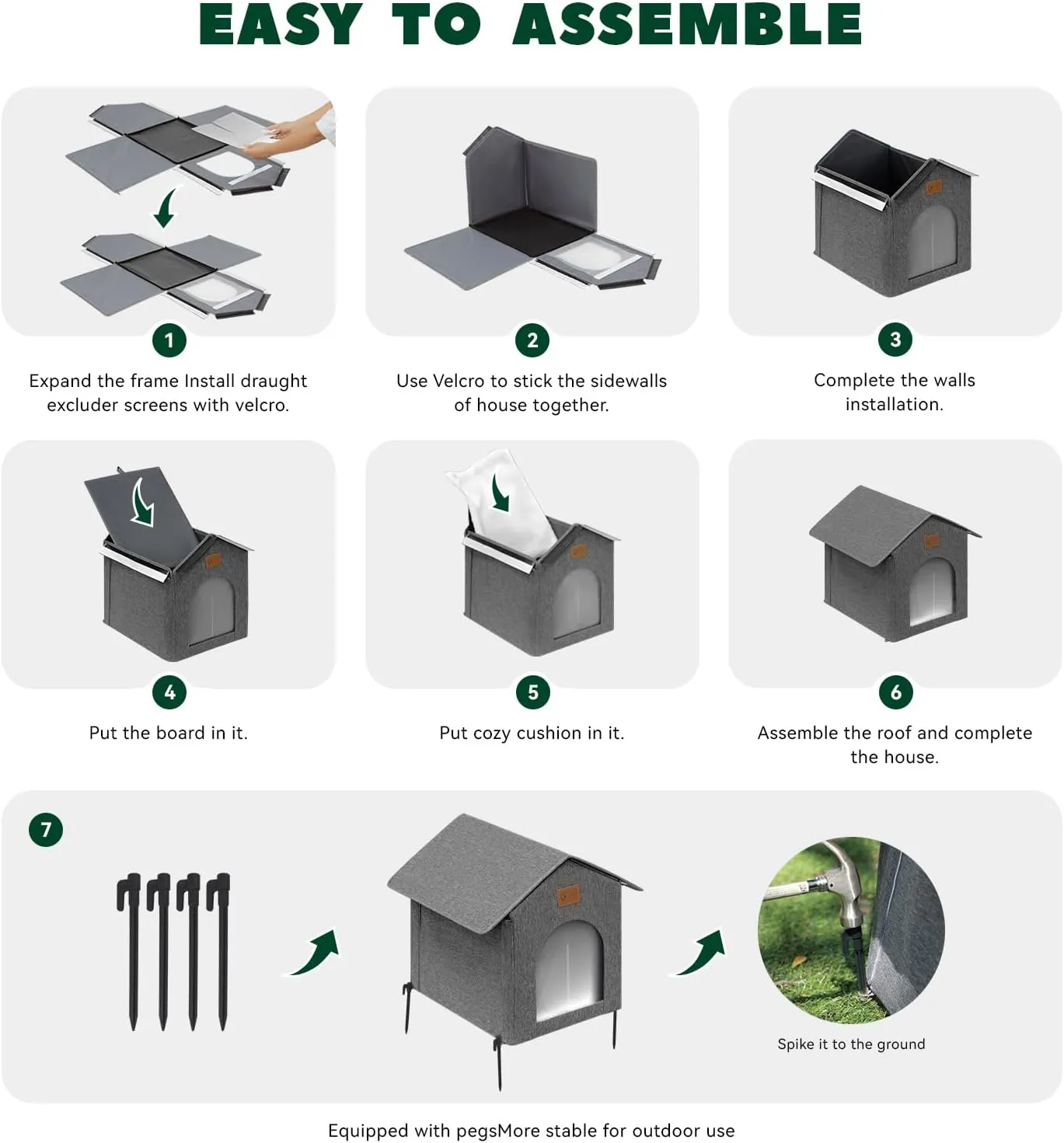 EASY TO ASSEMBLE

1
Expand the frame Install draught excluder screens with velcro.

2
Use Velcro to stick the sidewalls of house together.

3
Complete the walls installation.

4
Put the board in it.

5
Put cozy cushion in it.

6
Assemble the roof and complete the house.

7

Spike it to the ground

Equipped with pegsMore stable for outdoor use