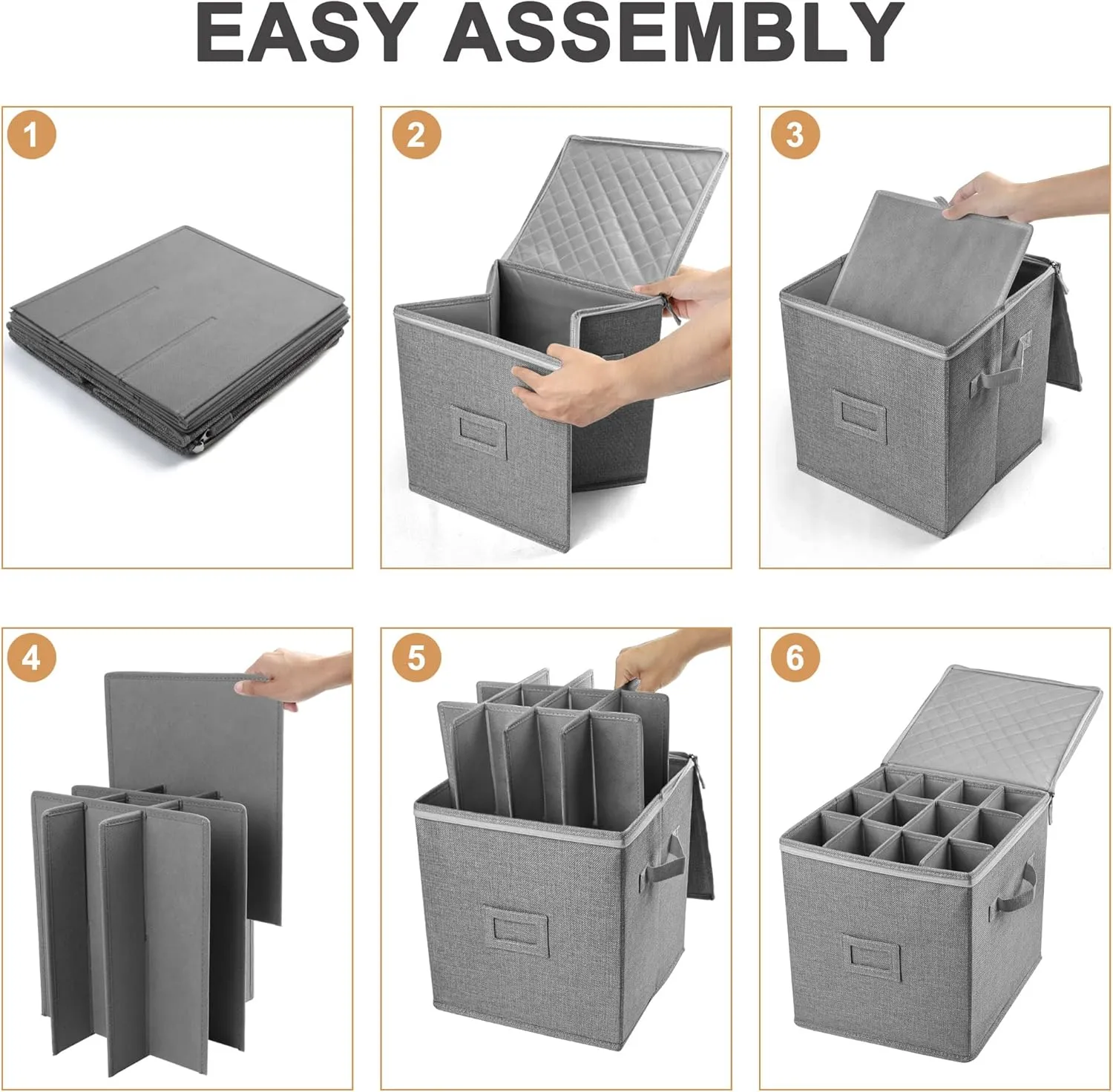 EASY ASSEMBLY

1

2

3

4

5

6