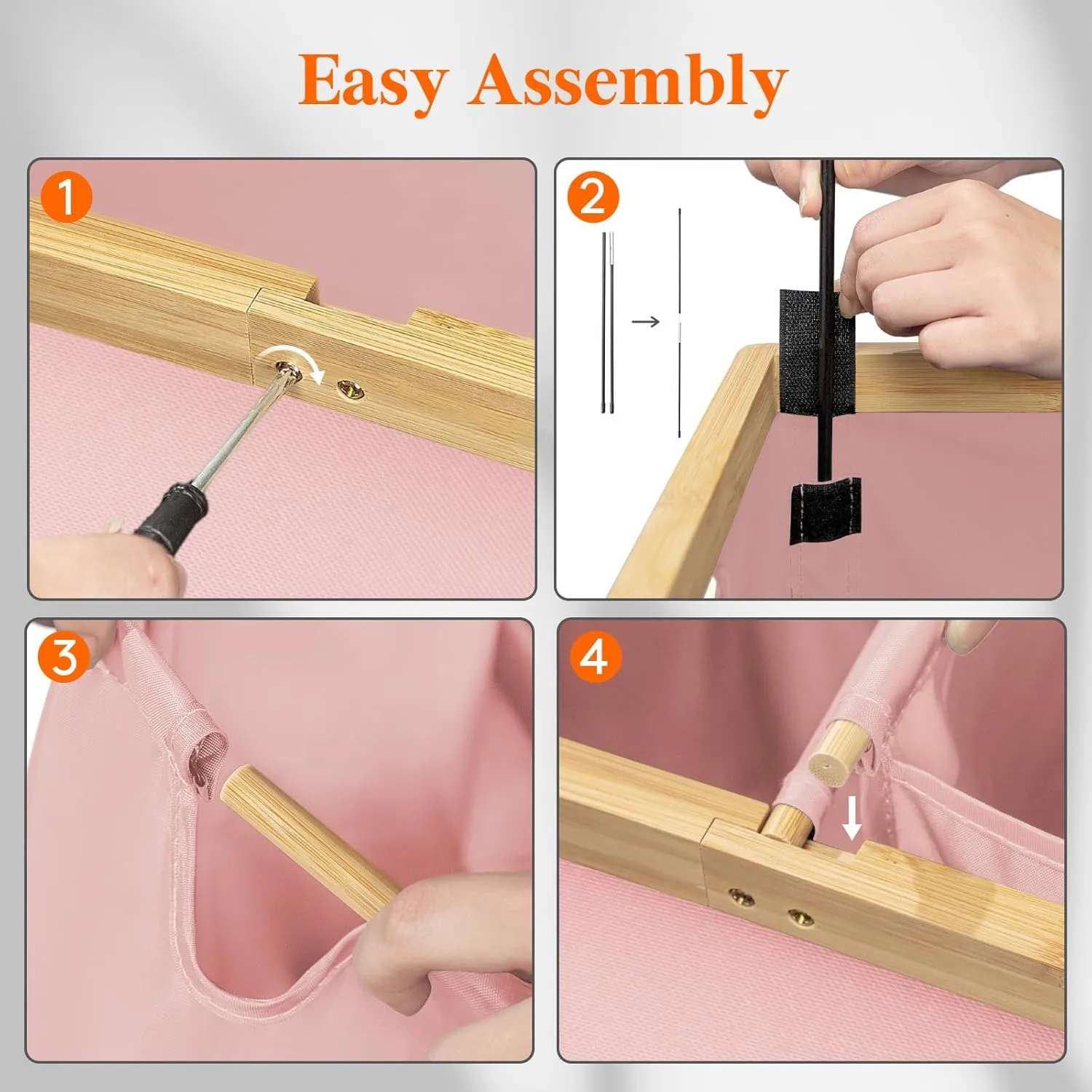 Easy Assembly

1

2

3

4