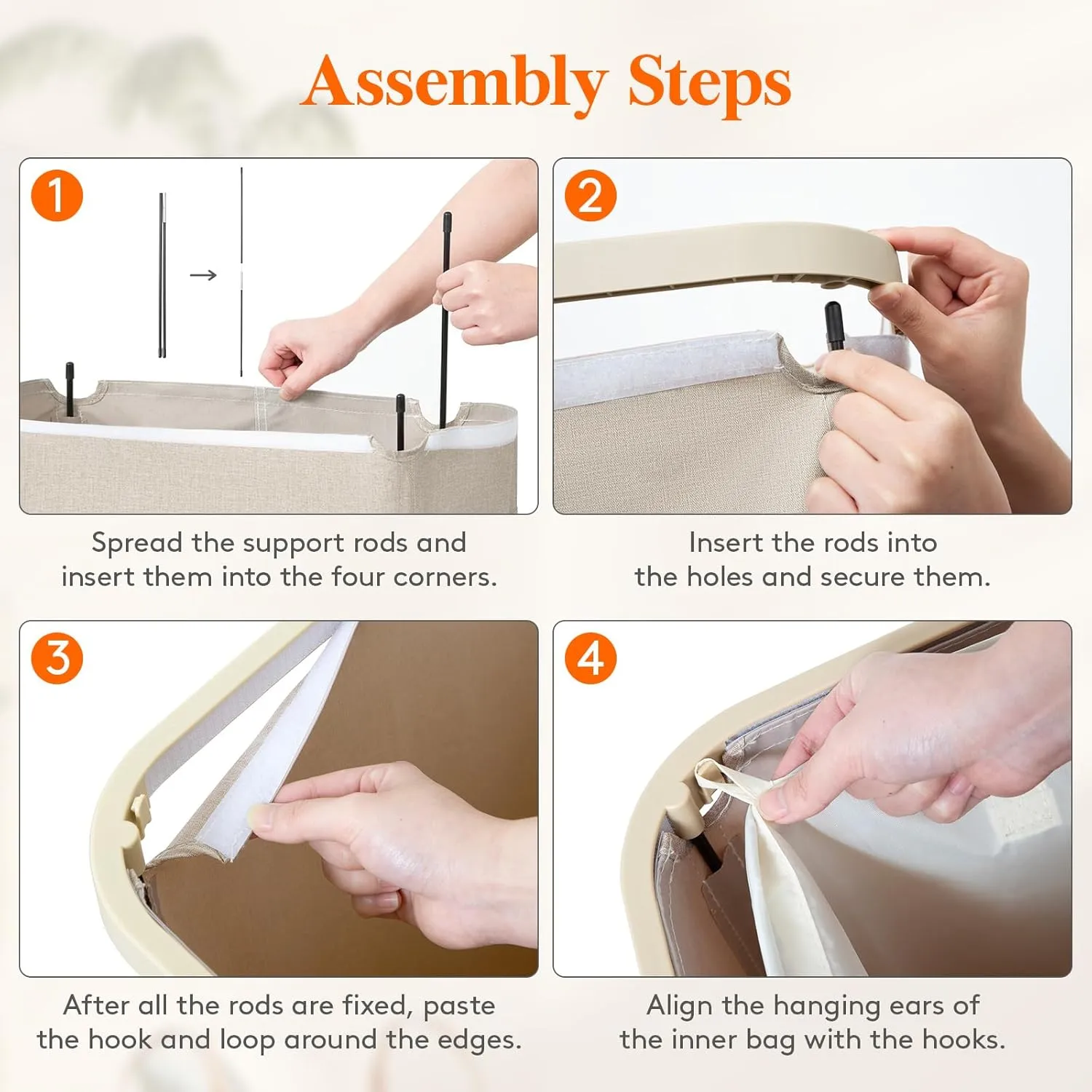 Assembly Steps

1

Spread the support rods and insert them into the four corners.

2

Insert the rods into the holes and secure them.

3

After all the rods are fixed, paste the hook and loop around the edges.

4

Align the hanging ears of the inner bag with the hooks.