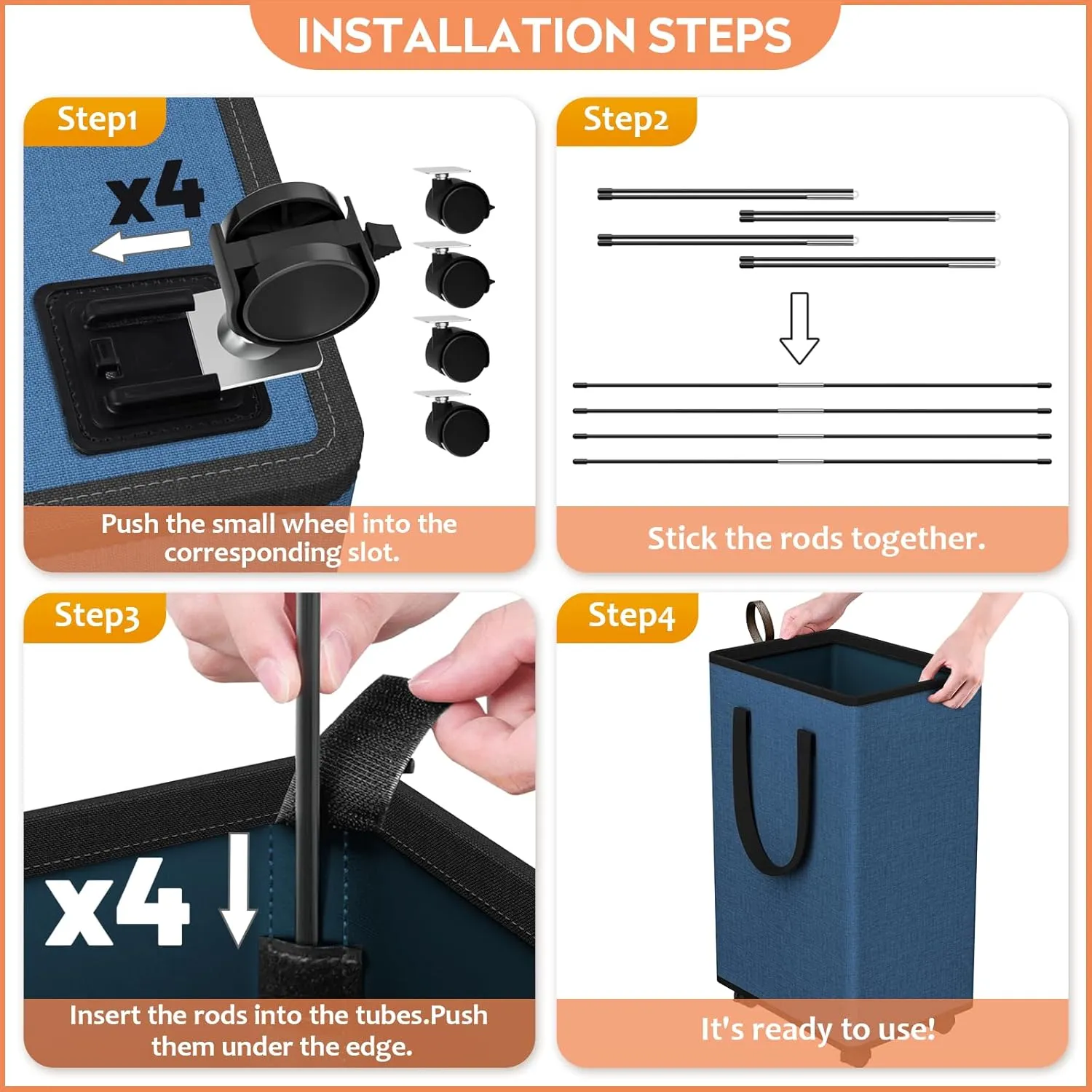 INSTALLATION STEPS

Step1

x4

Push the small wheel into the corresponding slot.

Step2

Stick the rods together.

Step3

x4

Insert the rods into the tubes.Push them under the edge.

Step4

It's ready to use!