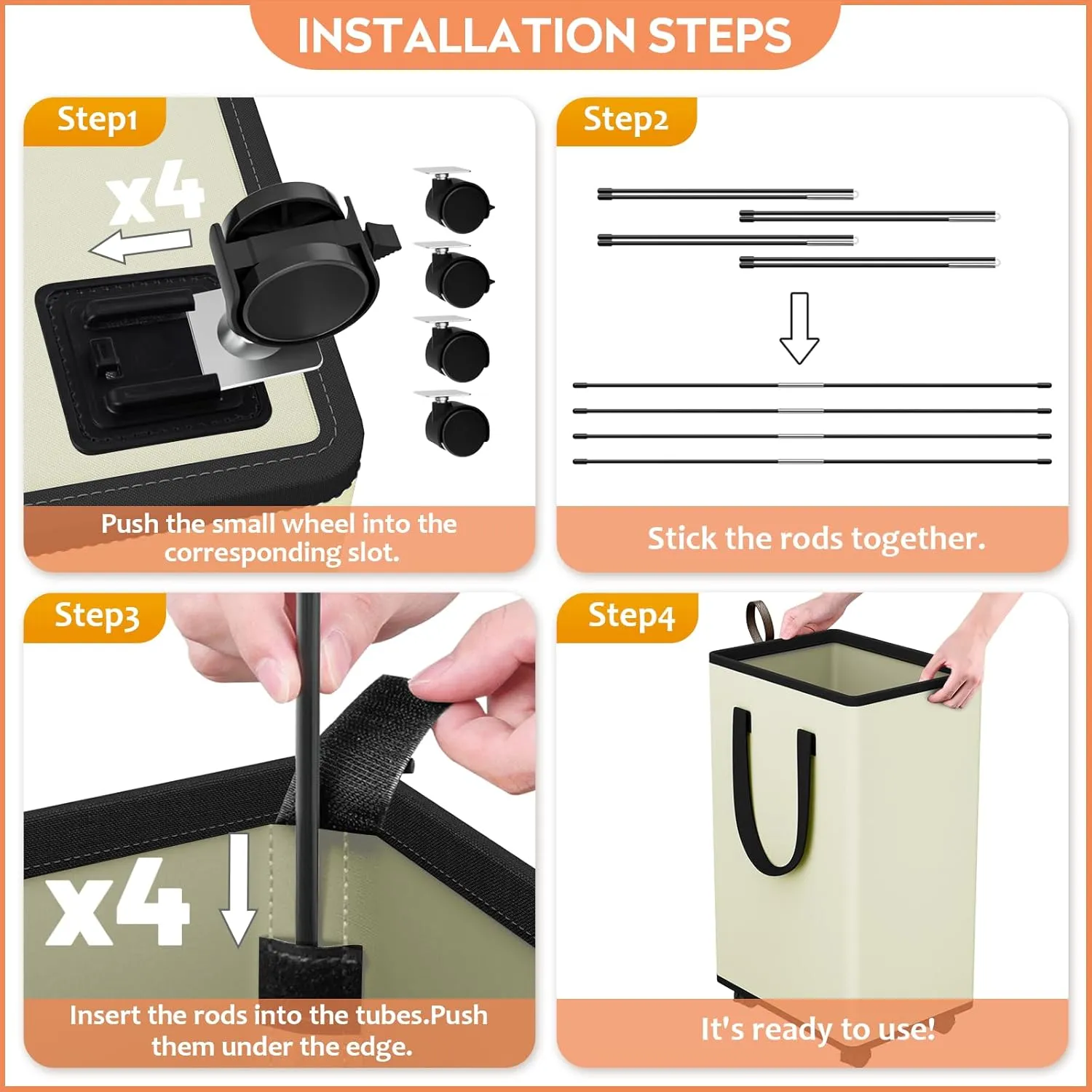 INSTALLATION STEPS

Step1

x4

Push the small wheel into the corresponding slot.

Step2

Stick the rods together.

Step3

x4

Insert the rods into the tubes.Push them under the edge.

Step4

It's ready to use!