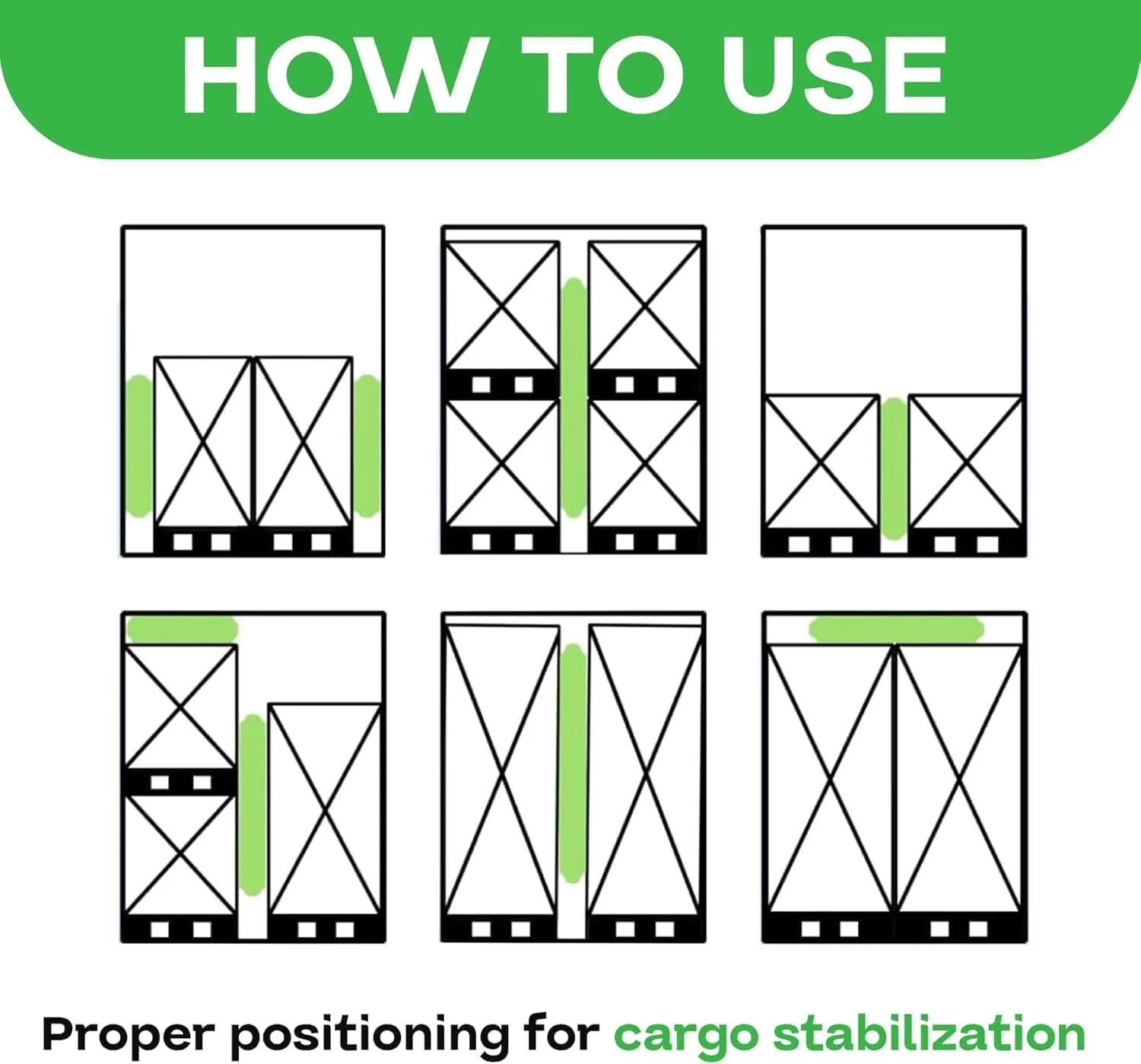 HOW TO USE

Proper positioning for cargo stabilization