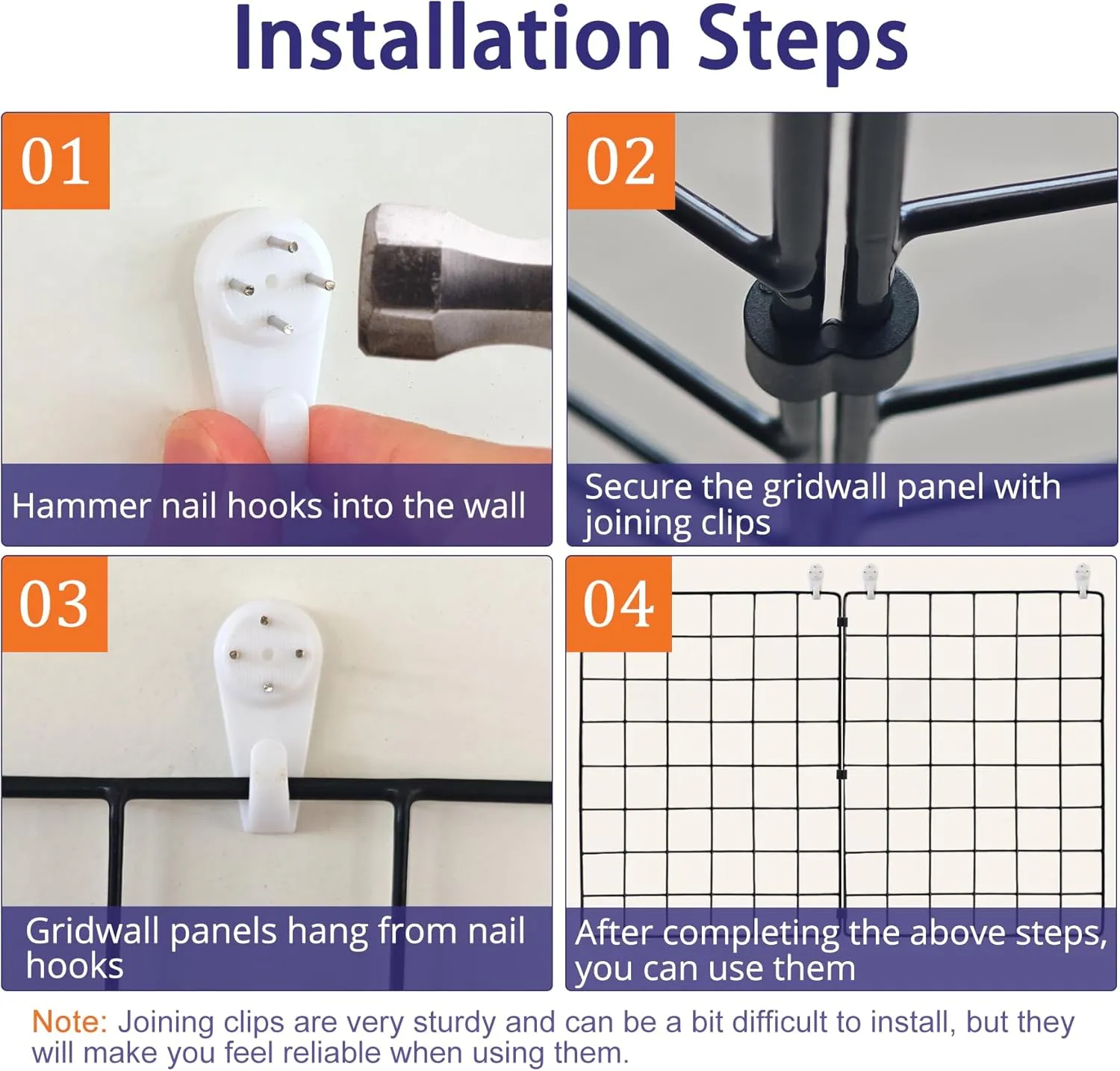 Installation Steps

01

Hammer nail hooks into the wall

02

Secure the gridwall panel with joining clips

03

Gridwall panels hang from nail hooks

04

After completing the above steps, you can use them

Note: Joining clips are very sturdy and can be a bit difficult to install, but they will make you feel reliable when using them.