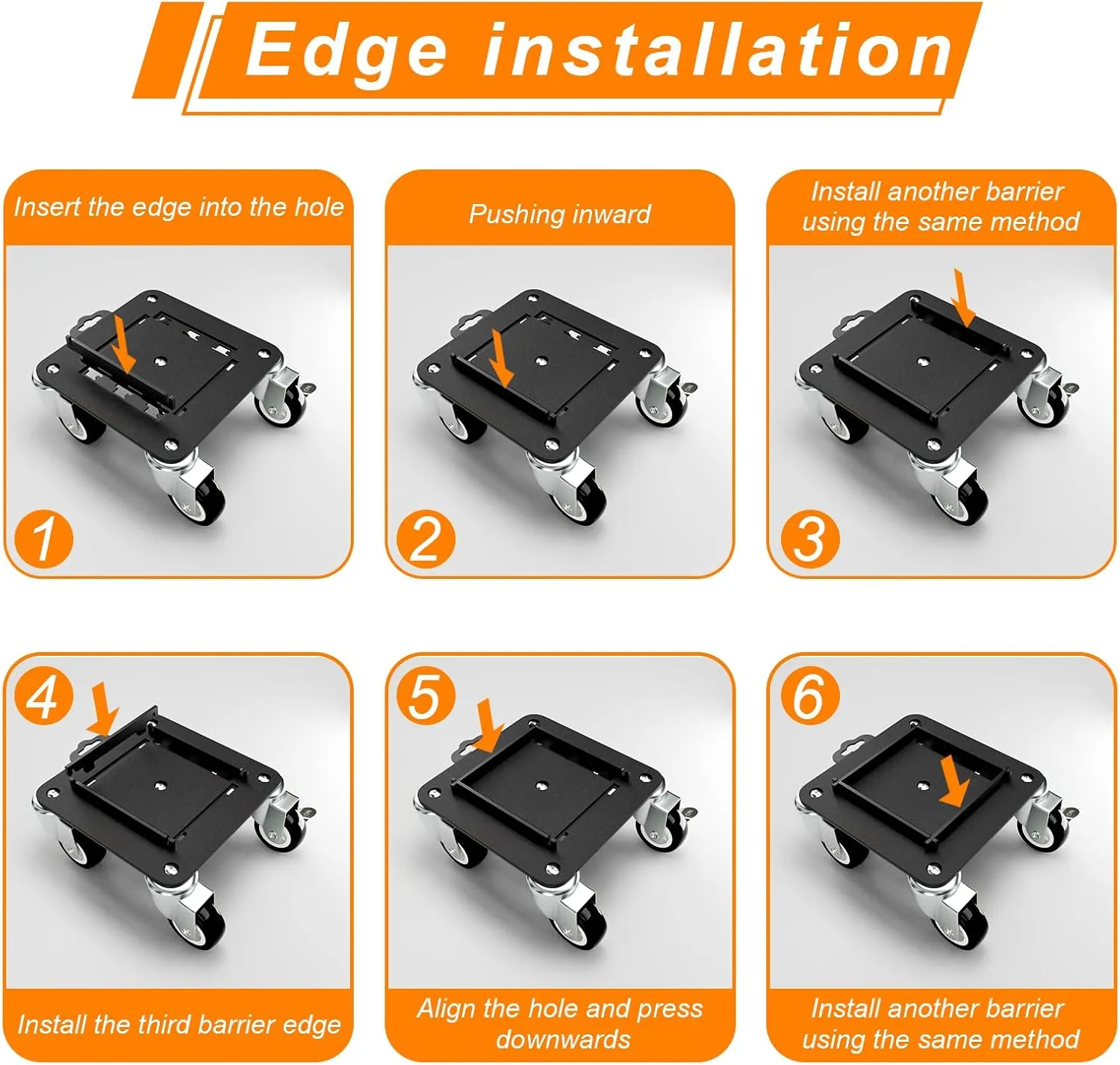 Edge installation

Insert the edge into the hole

1

Pushing inward

2

Install another barrier using the same method

3

4

Install the third barrier edge

5

Align the hole and press downwards

6

Install another barrier using the same method