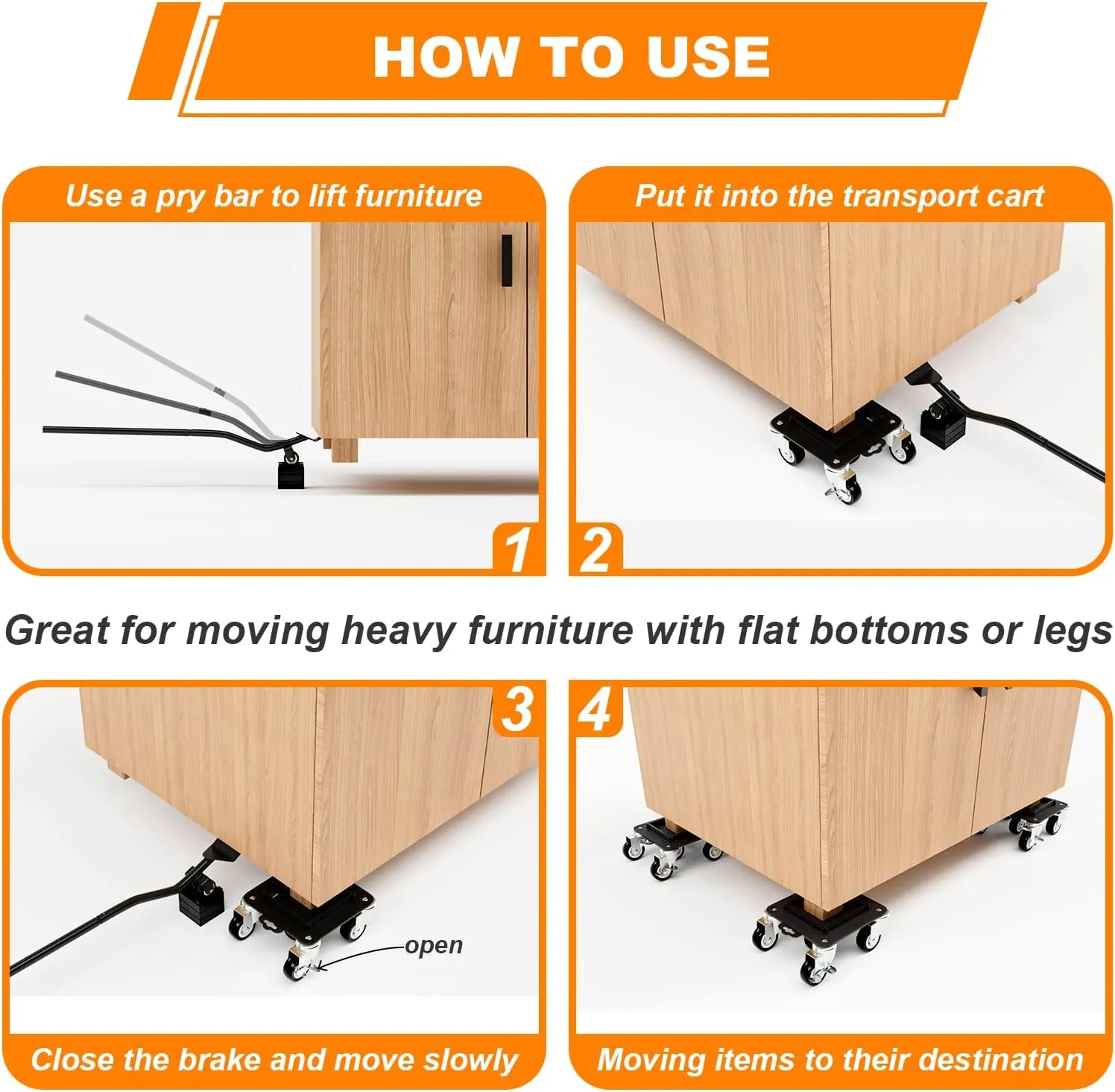 HOW TO USE

Use a pry bar to lift furniture

1

Put it into the transport cart

2

Great for moving heavy furniture with flat bottoms or legs

3

open

Close the brake and move slowly

4

Moving items to their destination