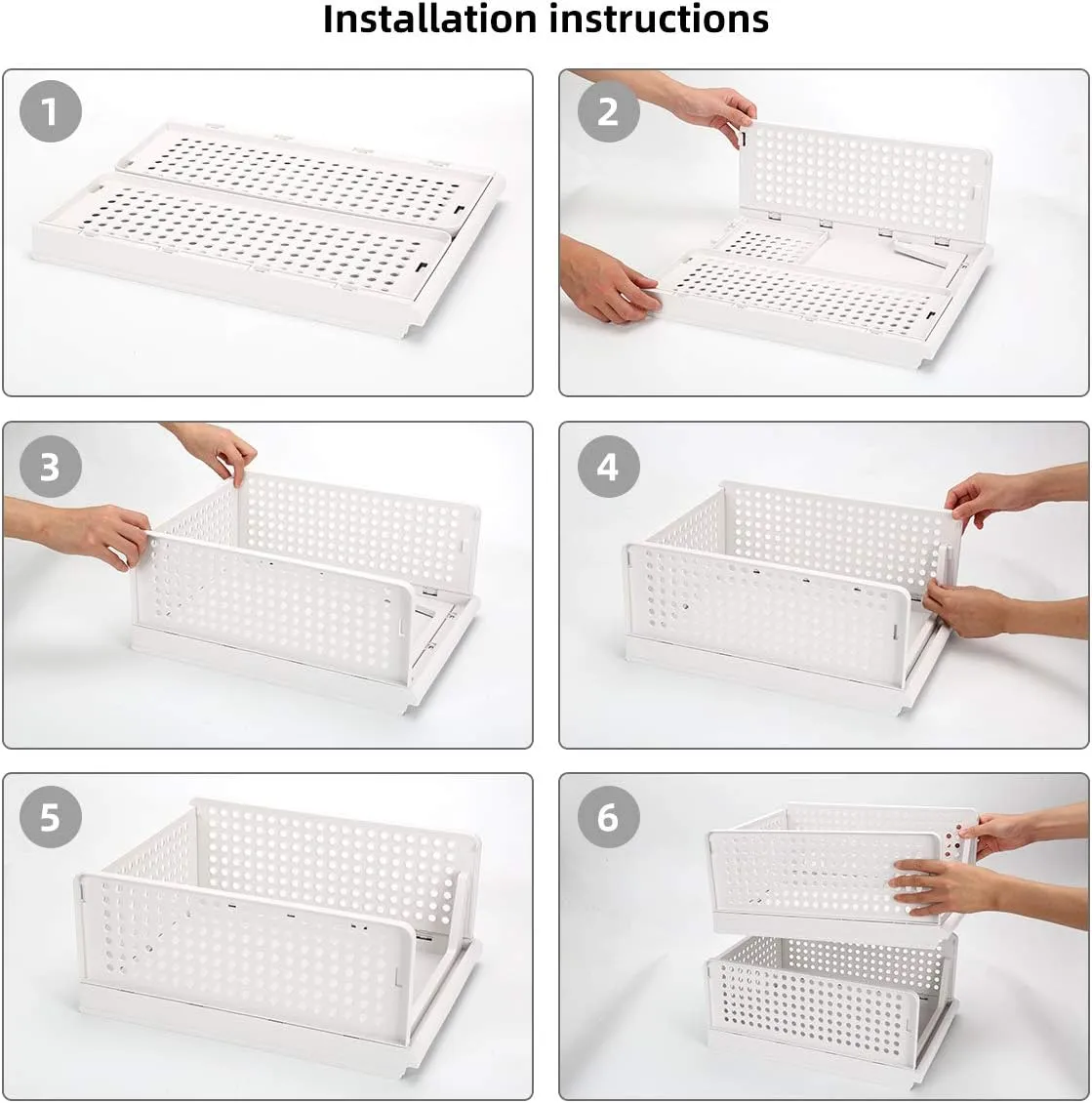 Installation instructions

1

2

3

4

5

6