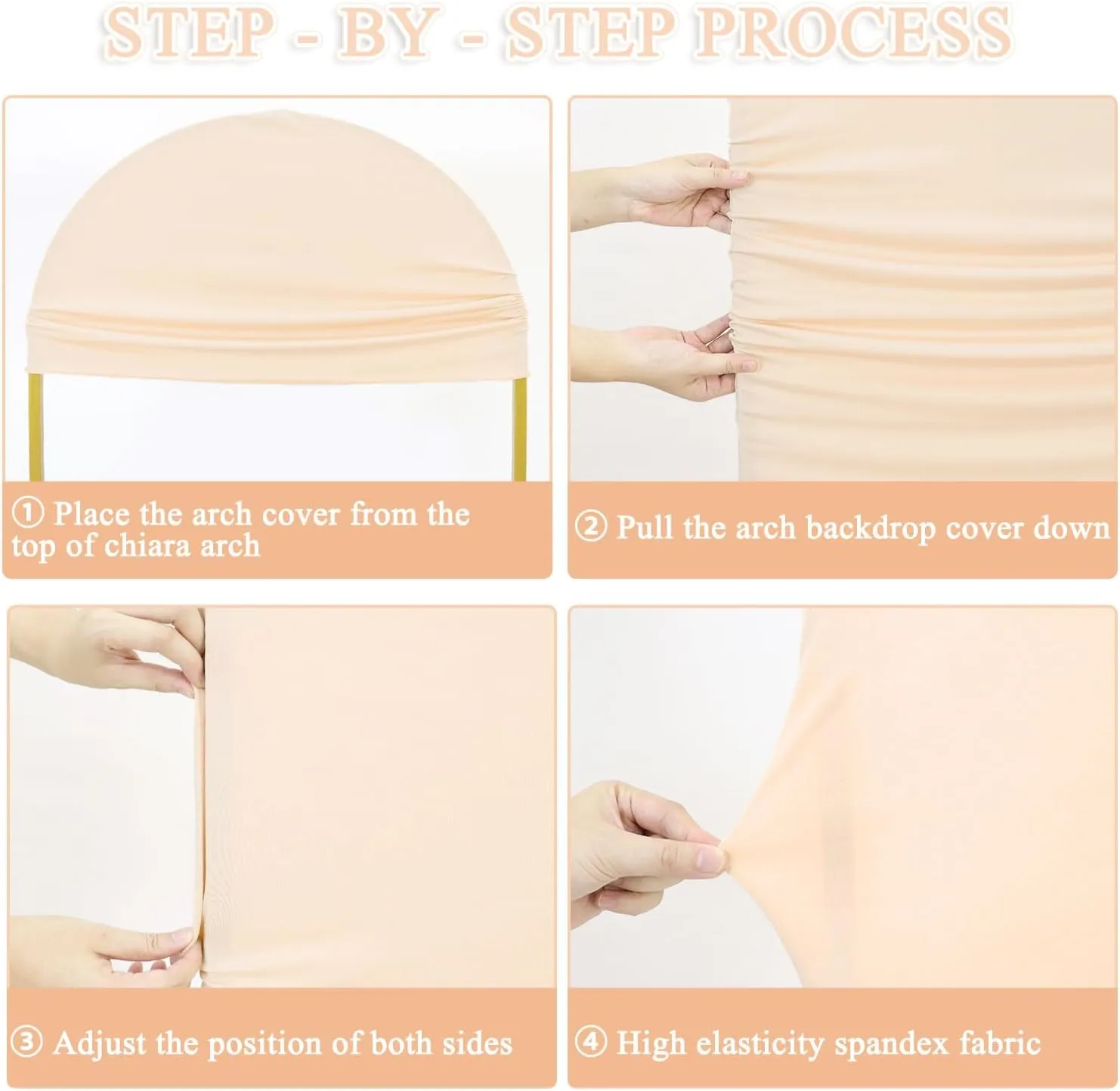 STEP - BY - STEP PROCESS

① Place the arch cover from the top of chiara arch

② Pull the arch backdrop cover down

③ Adjust the position of both sides

④ High elasticity spandex fabric