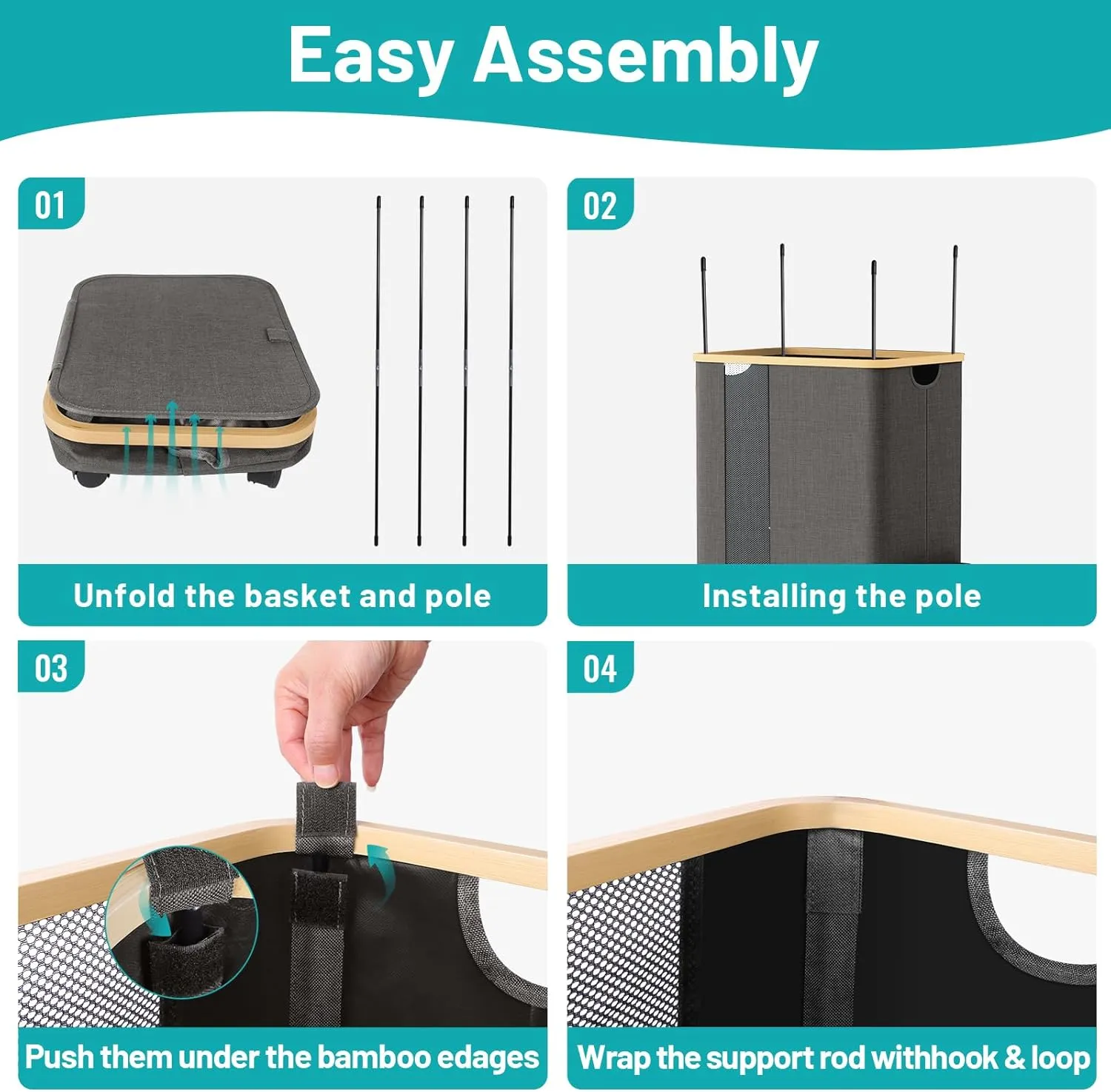 Easy Assembly

01

Unfold the basket and pole

02

Installing the pole

03

Push them under the bamboo edages

04

Wrap the support rod withhook & loop