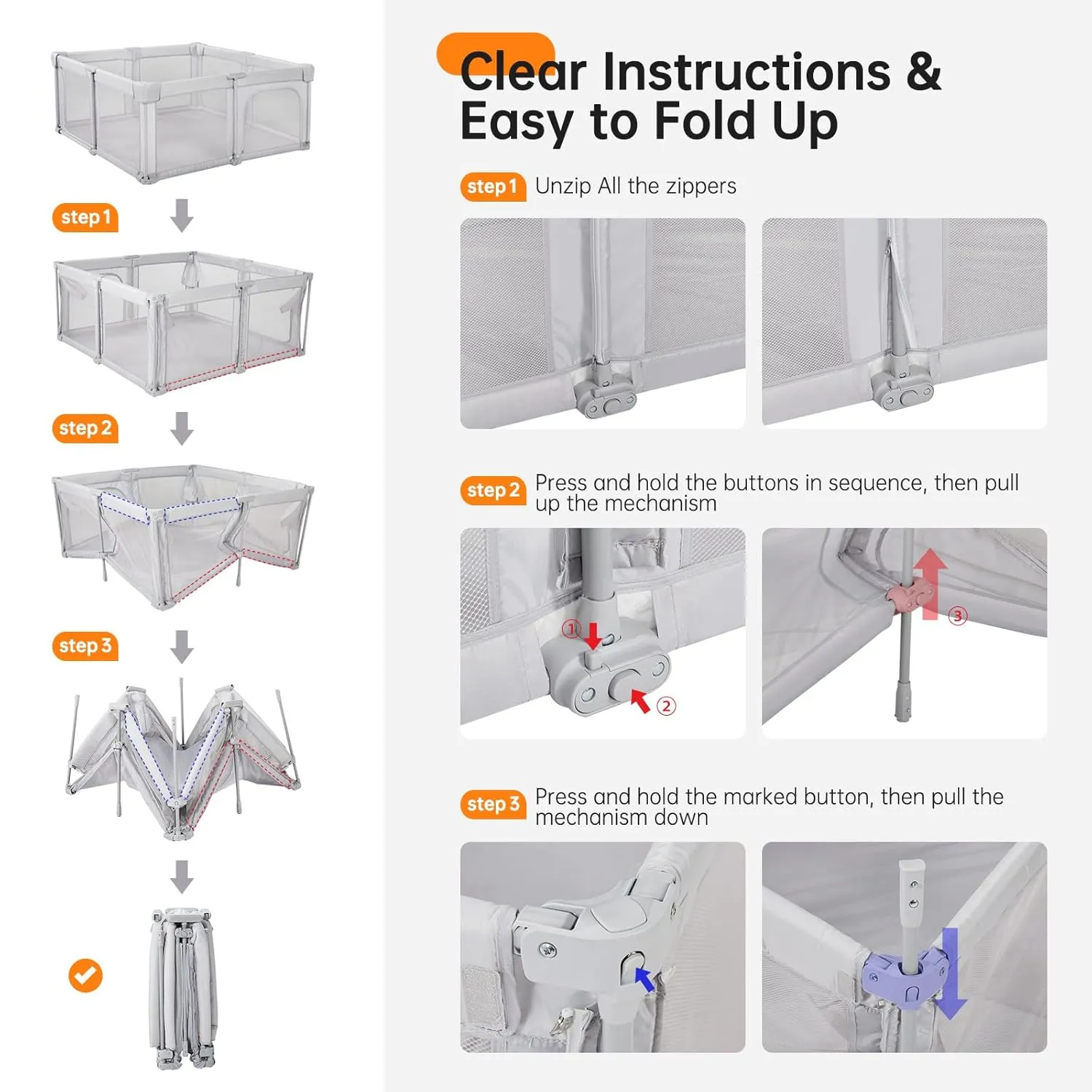 step 1

step 2

step 3

Clear Instructions & Easy to Fold Up

step 1 Unzip All the zippers

step 2 Press and hold the buttons in sequence, then pull up the mechanism

①

②

③

step 3 Press and hold the marked button, then pull the mechanism down