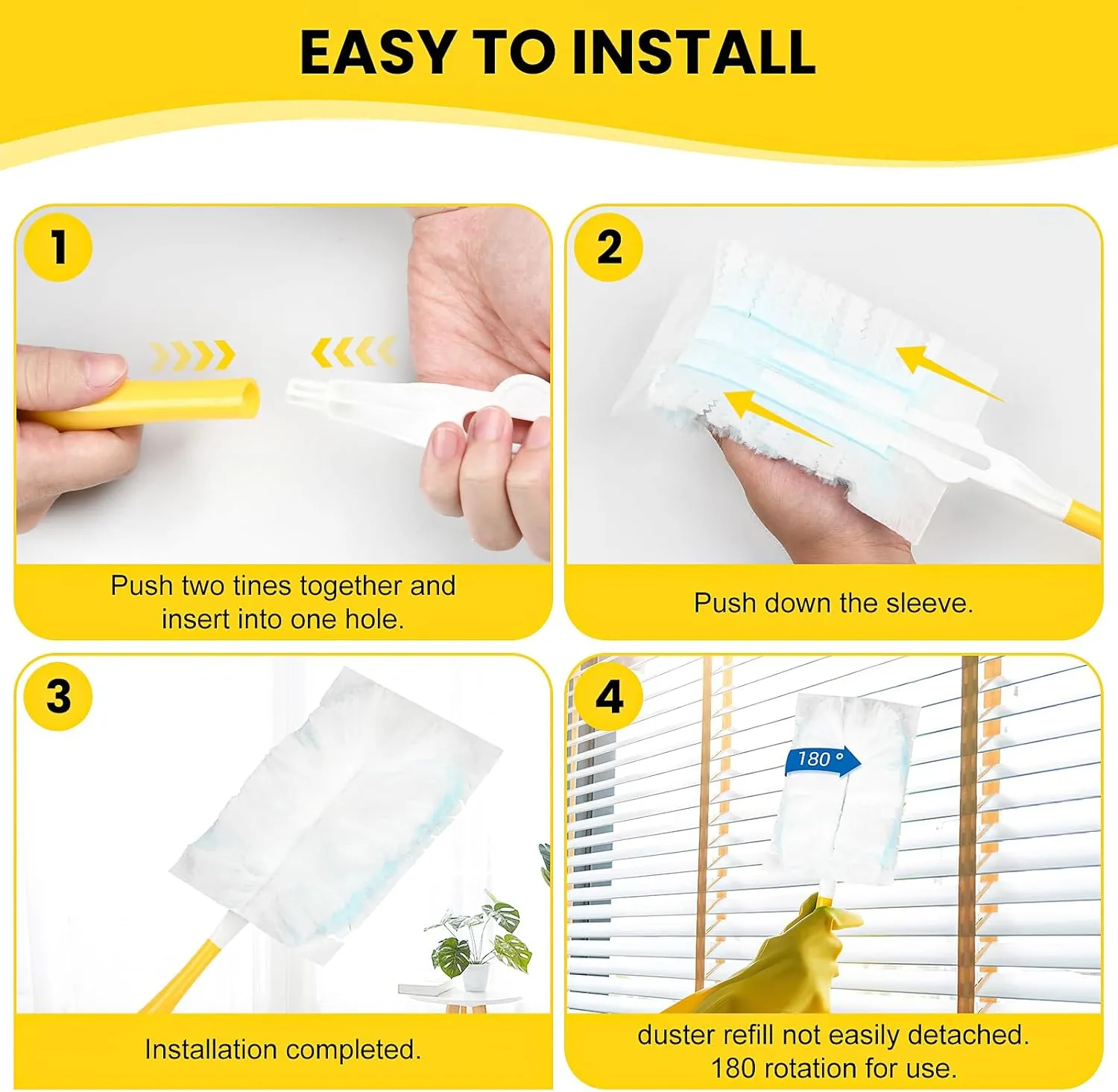 EASY TO INSTALL

1

Push two tines together and insert into one hole.

2

Push down the sleeve.

3

Installation completed.

4

180 °

duster refill not easily detached. 180 rotation for use.