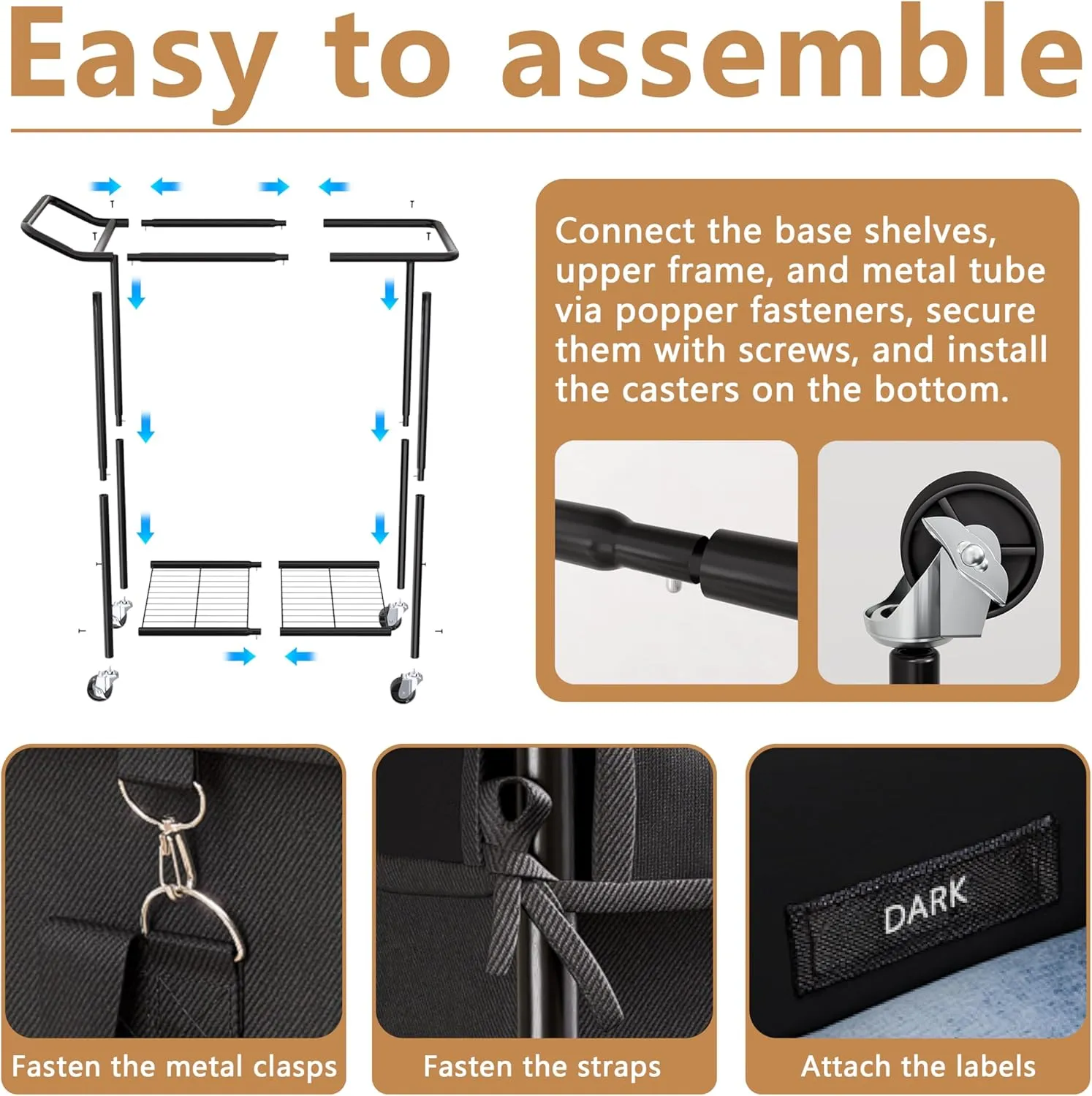 Easy to assemble

Connect the base shelves, upper frame, and metal tube via popper fasteners, secure them with screws, and install the casters on the bottom.

DARK

Fasten the metal clasps

Fasten the straps

Attach the labels