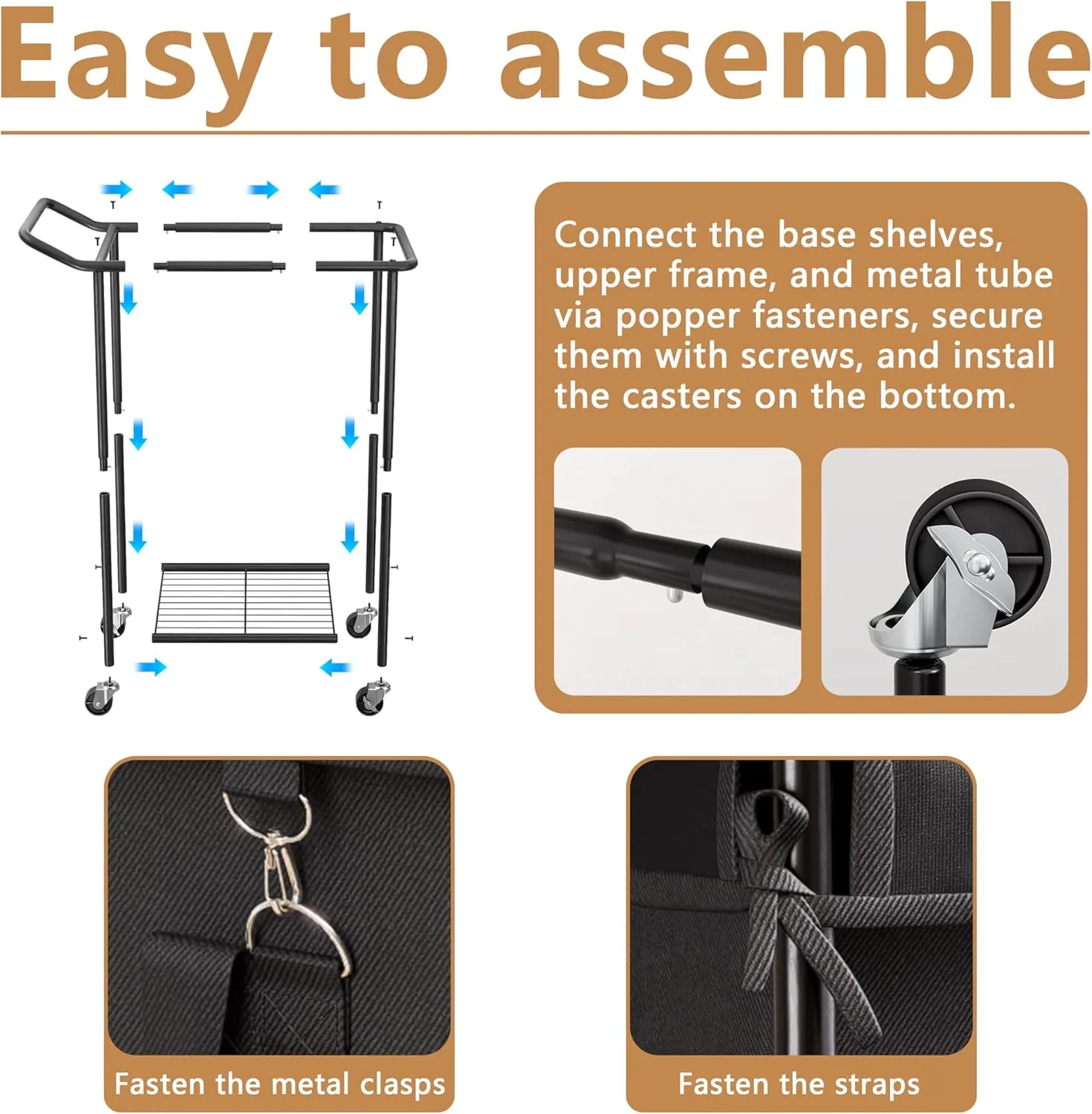 Easy to assemble

Connect the base shelves, upper frame, and metal tube via popper fasteners, secure them with screws, and install the casters on the bottom.

Fasten the metal clasps

Fasten the straps